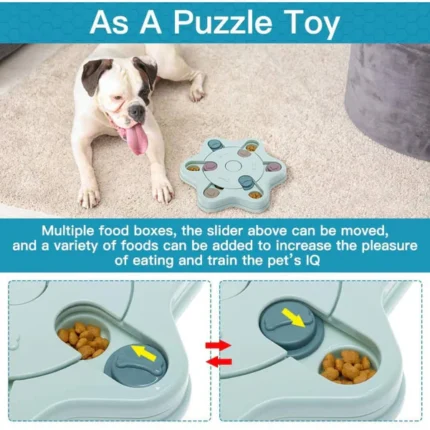 As A Puzzle Toy

Multiple food boxes, the slider above can be moved, and a variety of foods can be added to increase the pleasure of eating and train the pet's IQ