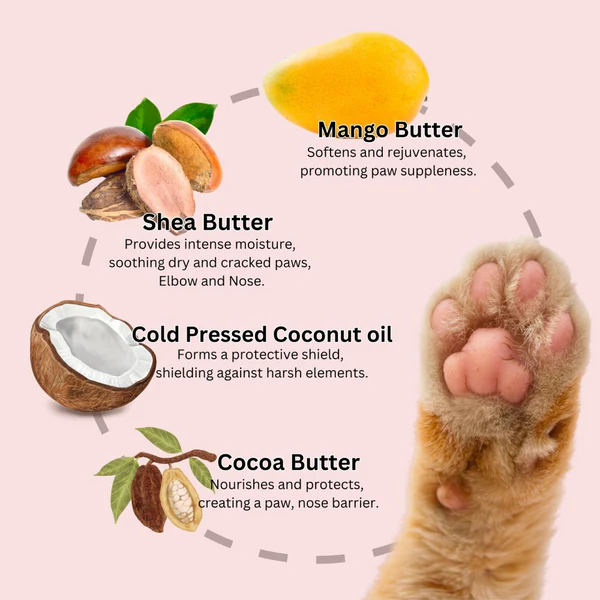 Mango Butter
Softens and rejuvenates, promoting paw suppleness.

Shea Butter
Provides intense moisture, soothing dry and cracked paws, Elbow and Nose.

Cold Pressed Coconut oil
Forms a protective shield, shielding against harsh elements.

Cocoa Butter
Nourishes and protects, creating a paw, nose barrier.